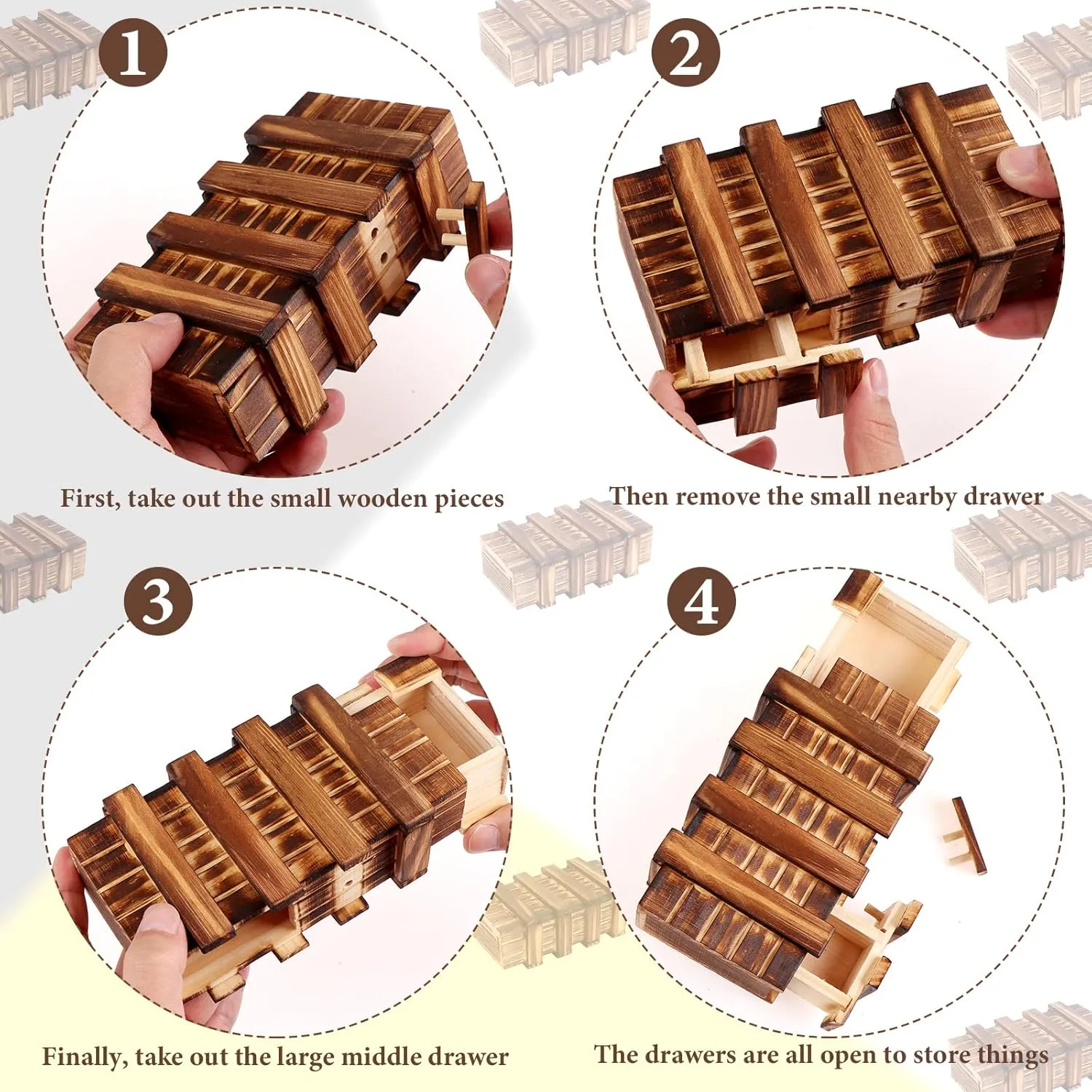 1

First, take out the small wooden pieces

2

Then remove the small nearby drawer

3

Finally, take out the large middle drawer

4

The drawers are all open to store things