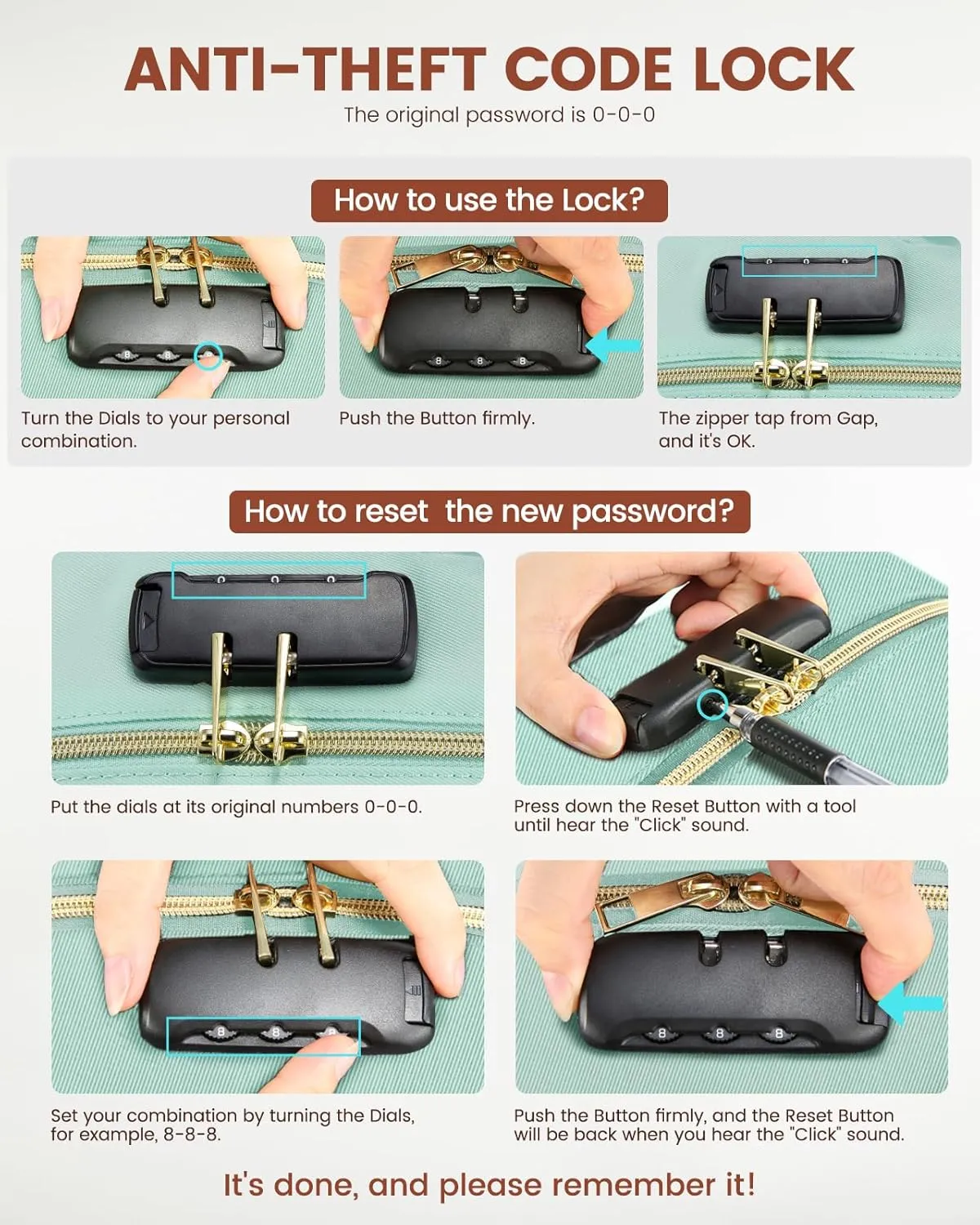 ANTI-THEFT CODE LOCK
The original password is 0-0-0

How to use the Lock?

Turn the Dials to your personal combination.

Push the Button firmly.

The zipper tap from Gap, and it's OK.

How to reset the new password?

Put the dials at its original numbers 0-0-0.

Press down the Reset Button with a tool until hear the "Click" sound.

Set your combination by turning the Dials, for example, 8-8-8.

Push the Button firmly, and the Reset Button will be back when you hear the "Click" sound.

It's done, and please remember it!