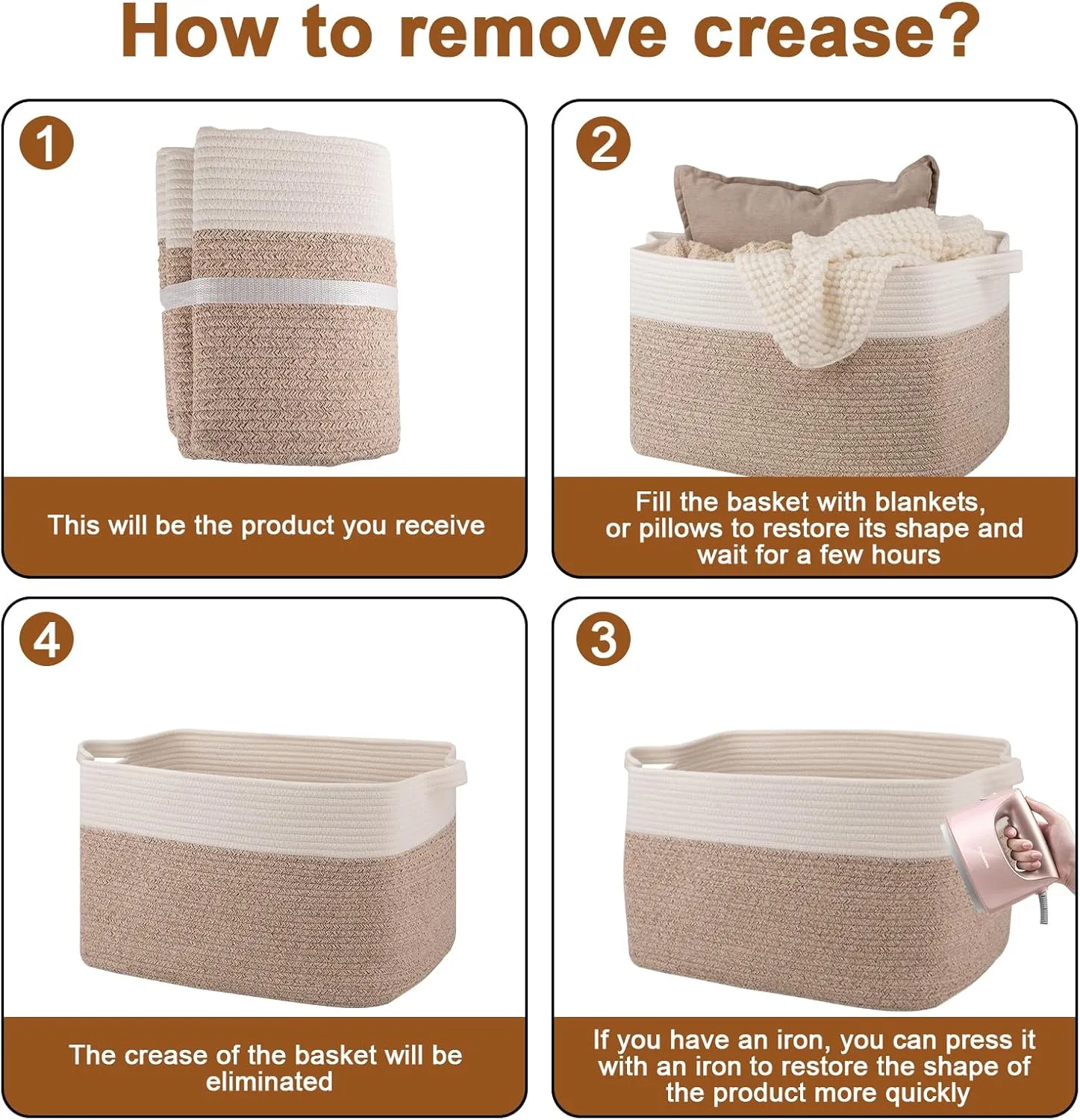 How to remove crease?

1

This will be the product you receive

2

Fill the basket with blankets, or pillows to restore its shape and wait for a few hours

4

The crease of the basket will be eliminated

3

If you have an iron, you can press it with an iron to restore the shape of the product more quickly